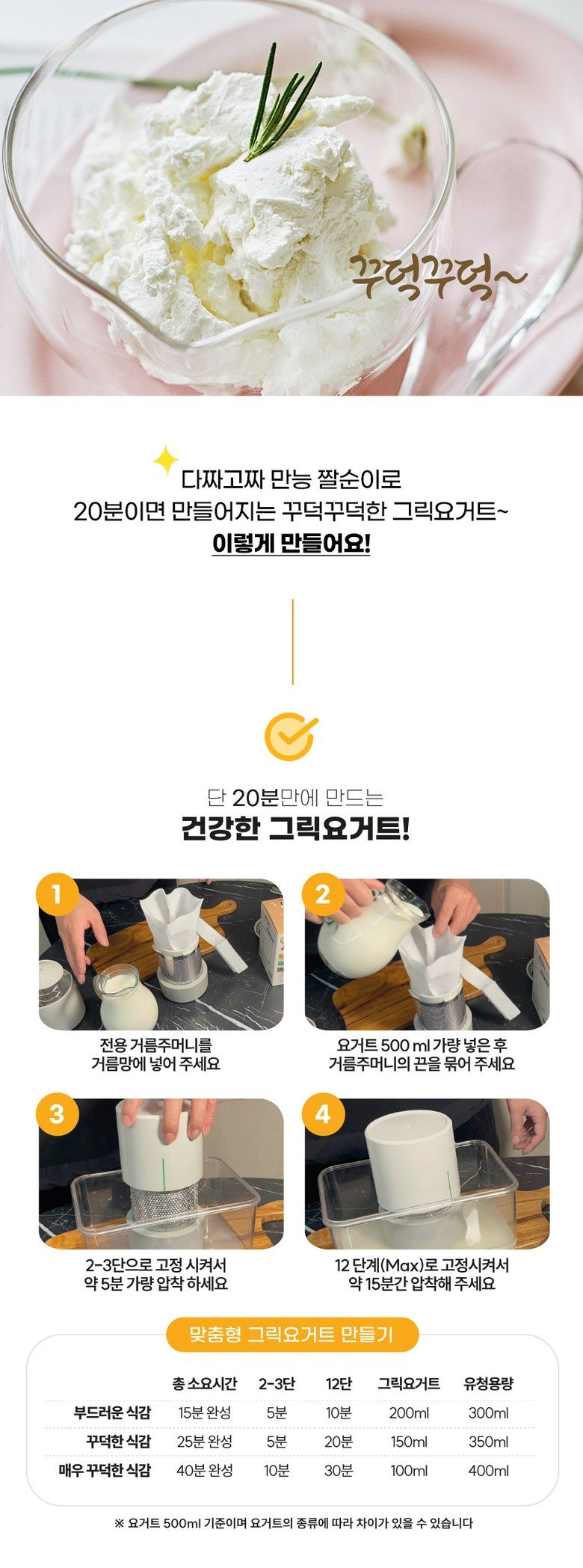 꾸덕꾸덕~

다짜고짜 만능 짤순이로
20분이면 만들어지는 꾸덕꾸덕한 그릭요거트~
이렇게 만들어요!

단 20분만에 만드는
건강한 그릭요거트!

1
전용 거름주머니를 거름망에 넣어 주세요

2
요거트 500 ml 가량 넣은 후 거름주머니의 끈을 묶어 주세요

3
2-3단으로 고정 시켜서 약 5분 가량 압착 하세요

4
12 단계(Max)로 고정시켜서 약 15분간 압착해 주세요

맞춤형 그릭요거트 만들기

| | 총 소요시간 | 2-3단 | 12단 | 그릭요거트 | 유청용량 |
|---|---|---|---|---|---|
| 부드러운 식감 | 15분 완성 | 5분 | 10분 | 200ml | 300ml |
| 꾸덕한 식감 | 25분 완성 | 5분 | 20분 | 150ml | 350ml |
| 매우 꾸덕한 식감 | 40분 완성 | 10분 | 30분 | 100ml | 400ml |

※ 요거트 500ml 기준이며 요거트의 종류에 따라 차이가 있을 수 있습니다